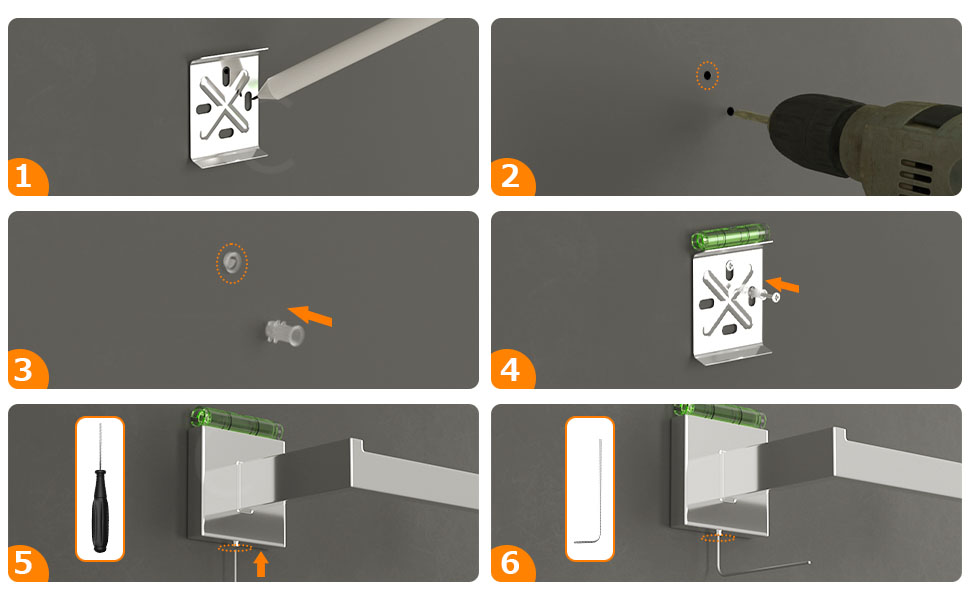 1

2

3

4

5

6