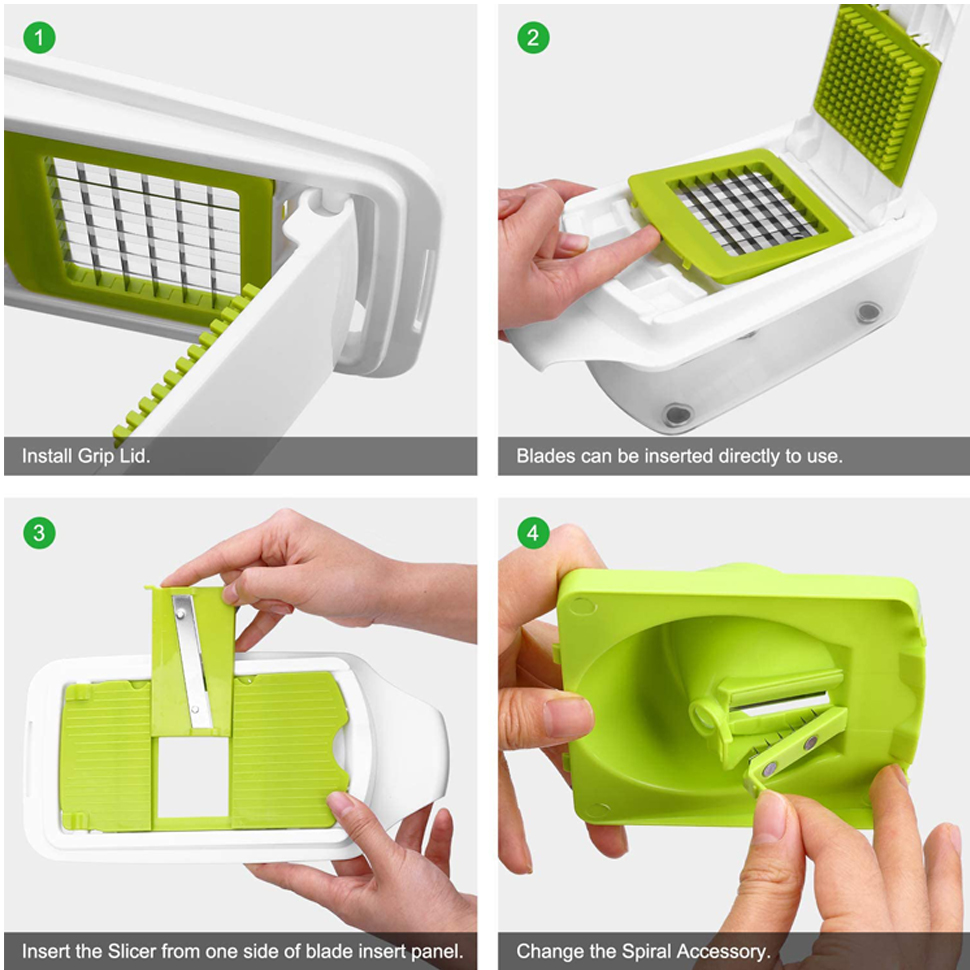 1

Install Grip Lid.

2

Blades can be inserted directly to use.

3

Insert the Slicer from one side of blade insert panel.

4

Change the Spiral Accessory.